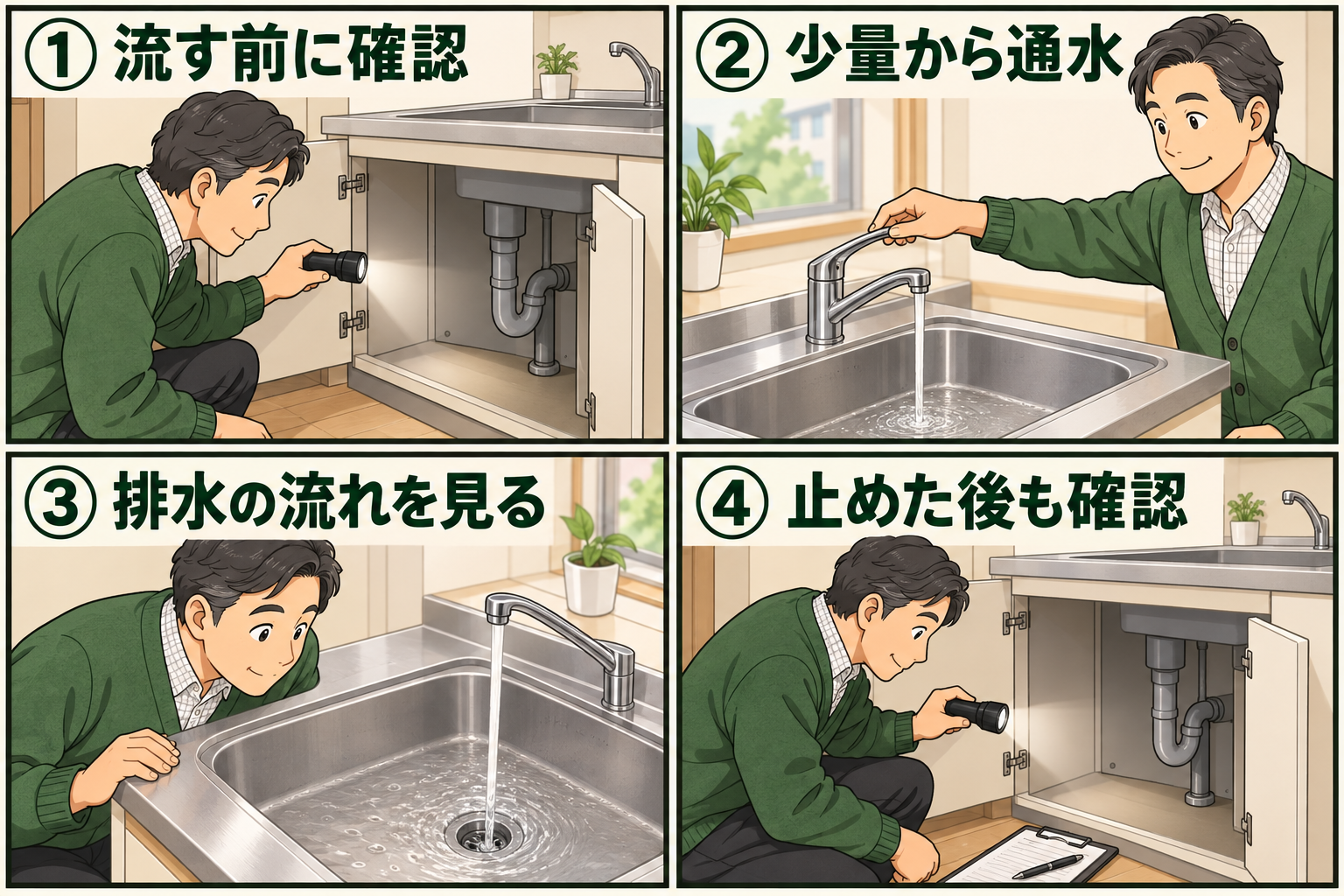 ①流す前に確認

②少量から通水

③排水の流れを見る

④止めた後も確認